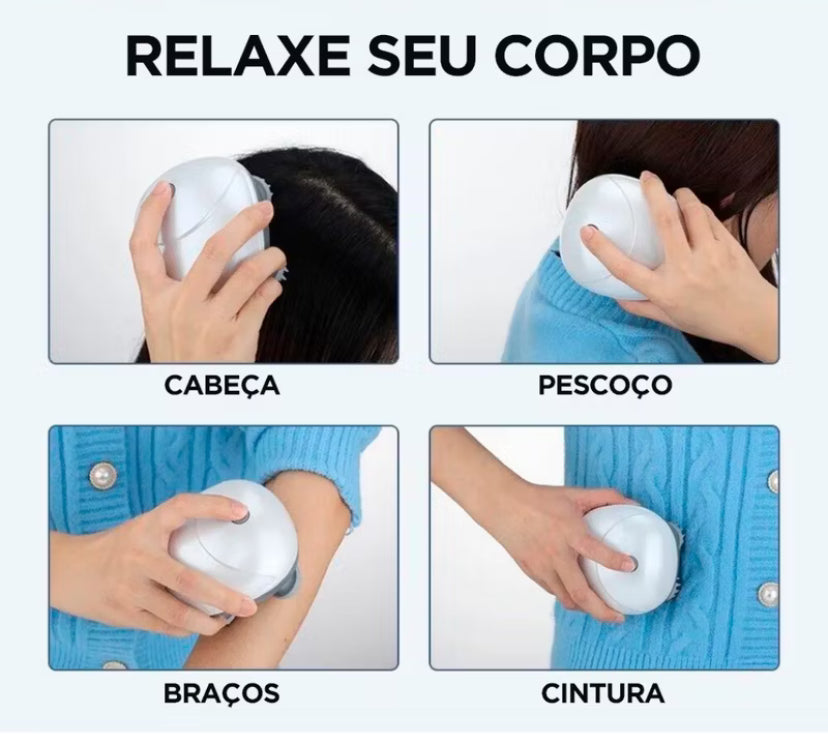 RELAXE SEU CORPO

CABEÇA

PESCOÇO

BRAÇOS

CINTURA