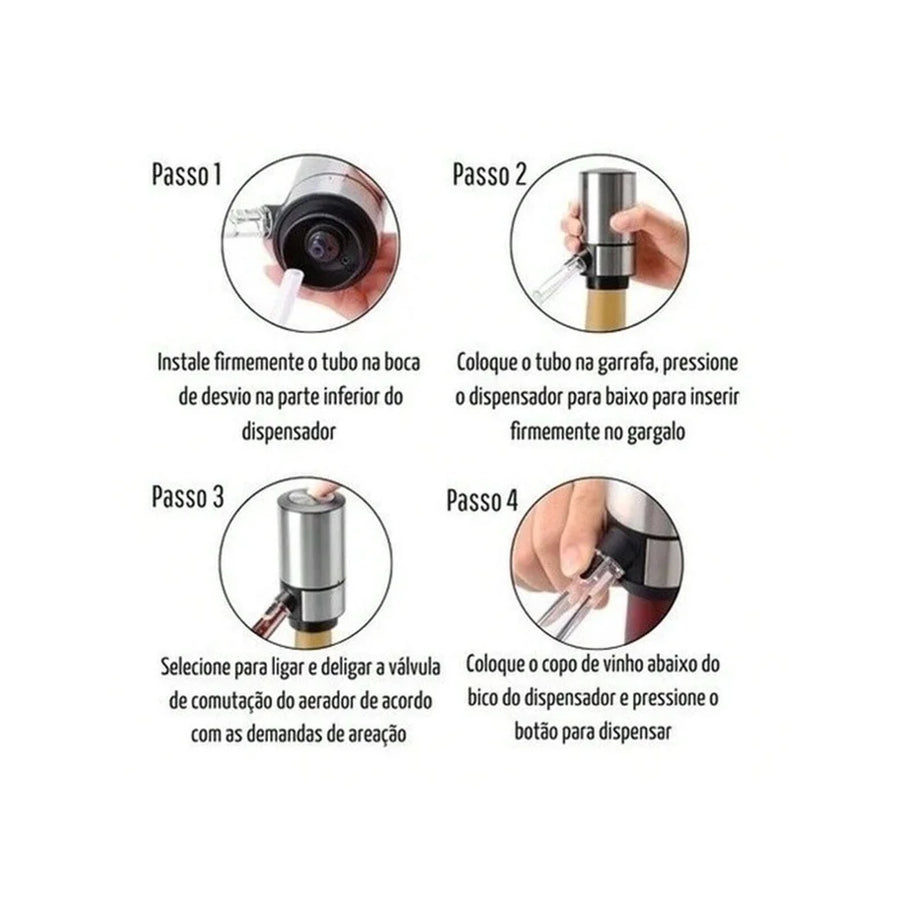 Passo 1

Instale firmemente o tubo na boca de desvio na parte inferior do dispensador

Passo 2

Coloque o tubo na garrafa, pressione o dispensador para baixo para inserir firmemente no gargalo

Passo 3

Selecione para ligar e deligar a válvula de comutação do aerador de acordo com as demandas de areação

Passo 4

Coloque o copo de vinho abaixo do bico do dispensador e pressione o botão para dispensar